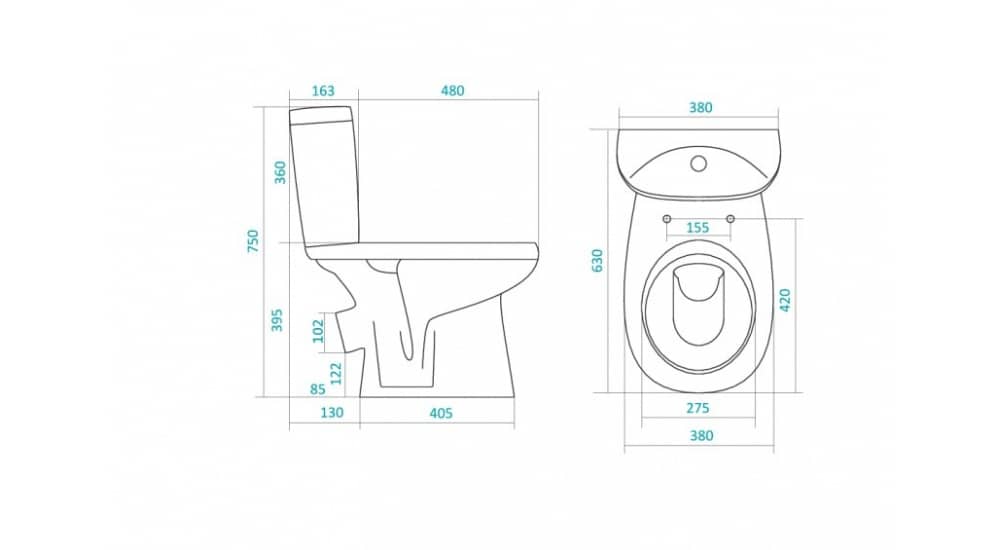 163
480
360
750
395
102
122
85
130
405
380
155
630
420
275
380