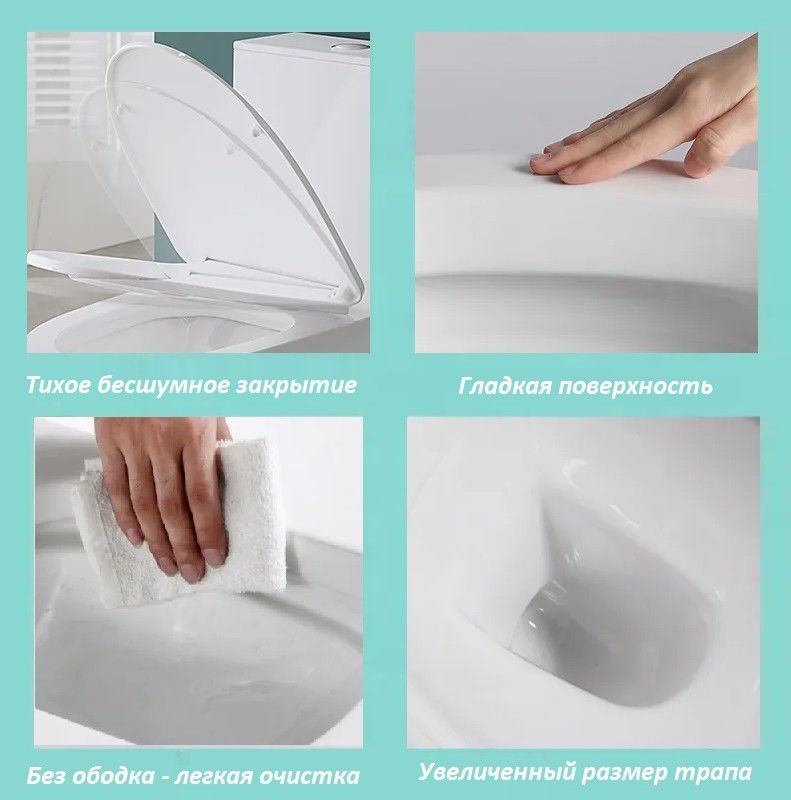 Тихое бесшумное закрытие

Гладкая поверхность

Без ободка - легкая очистка

Увеличенный размер трапа