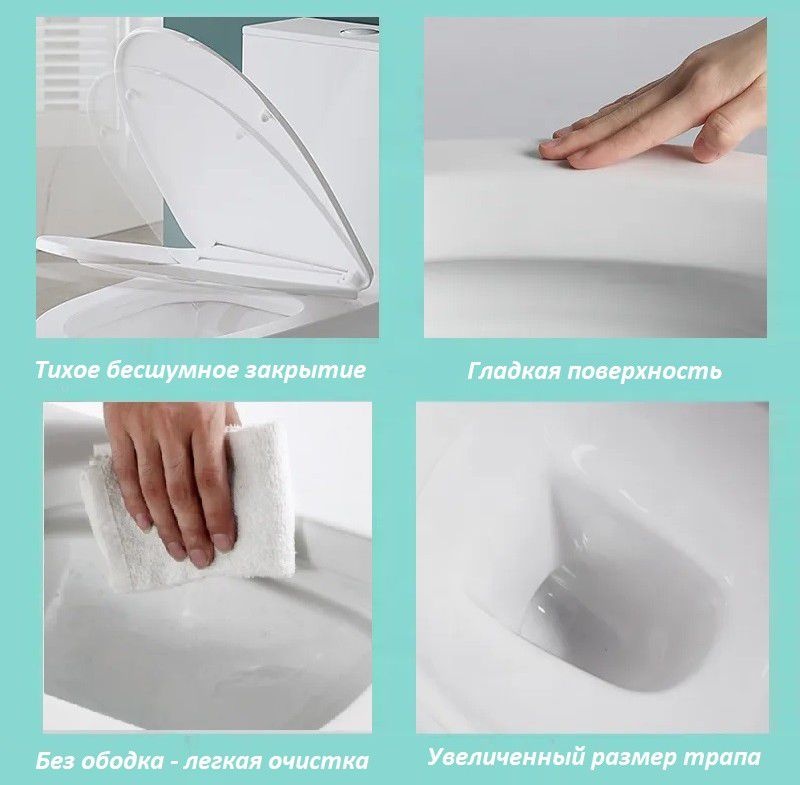 Тихое бесшумное закрытие

Гладкая поверхность

Без ободка - легкая очистка

Увеличенный размер трапа